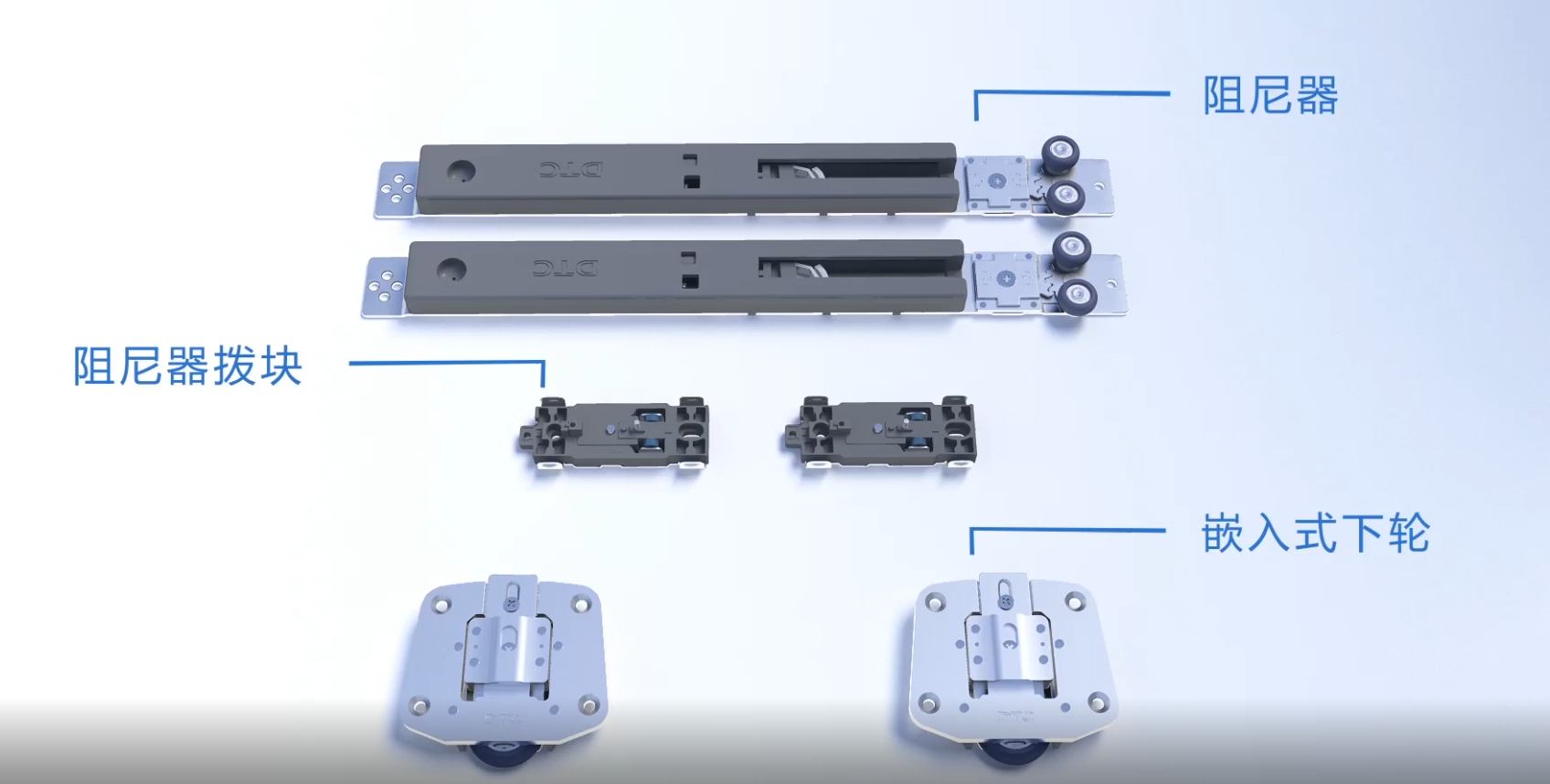 阻尼器

DTC

DTC

阻尼器拨块

嵌入式下轮

DTC

DTC